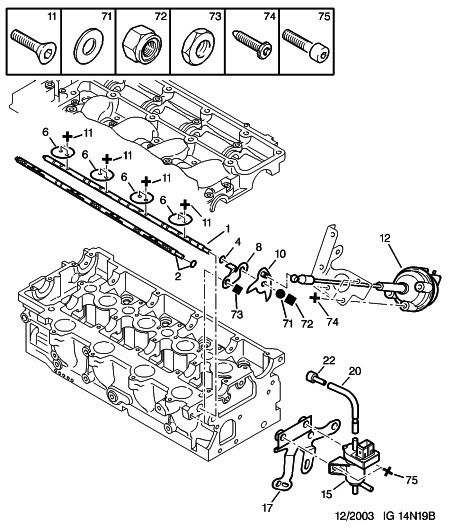 11 71 72 73 74 75

6
11
6
11
6
11
6
11
1
4
8
10
12
2
73
71
72
74
22
20
75
15
17

12/2003 IG 14N19B