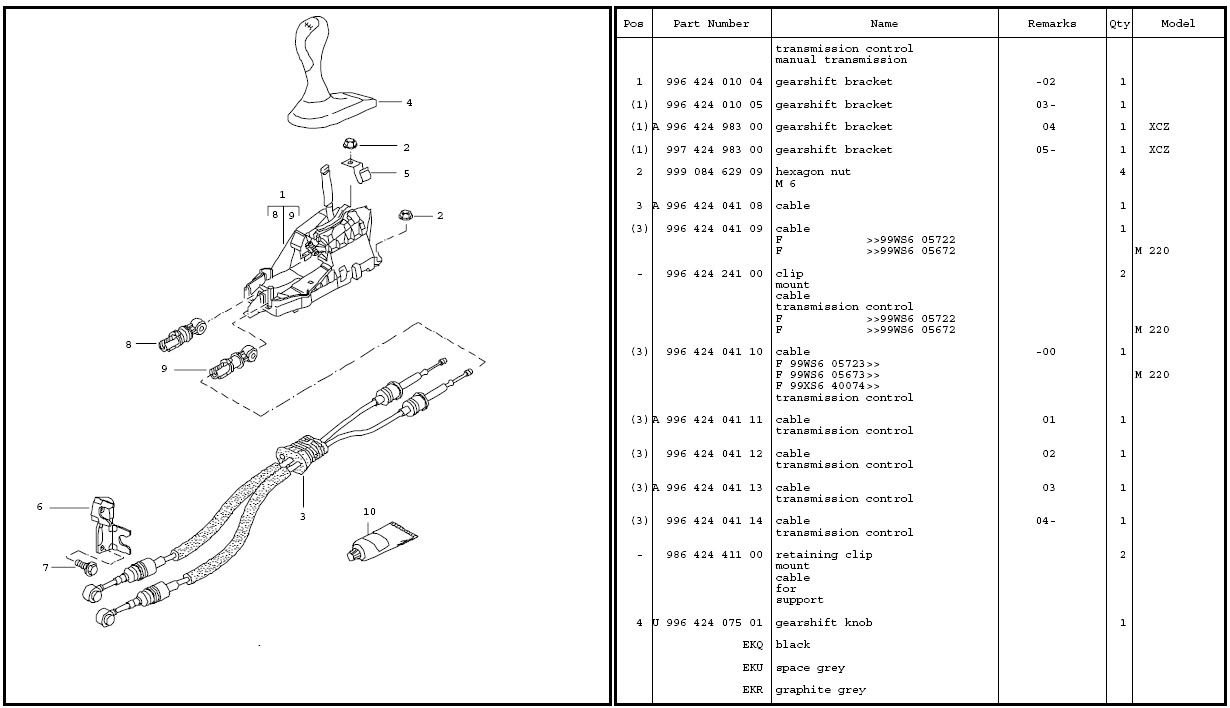 4
2
5
1
8 9
2
8
9
3
6
10
7

| Pos | Part Number | Name | Remarks | Qty | Model |
|---|---|---|---|---|---|
| | | transmission control manual transmission | | | |
| 1 | 996 424 010 04 | gearshift bracket | -02 | 1 | |
| (1) | 996 424 010 05 | gearshift bracket | 03- | 1 | |
| (1) | A 996 424 983 00 | gearshift bracket | 04 | 1 | XCZ |
| (1) | 997 424 983 00 | gearshift bracket | 05- | 1 | XCZ |
| 2 | 999 084 629 09 | hexagon nut M 6 | | 4 | |
| 3 | A 996 424 041 08 | cable | | 1 | |
| (3) | 996 424 041 09 | cable F >>99WS6 05722 F >>99WS6 05672 | | 1 | M 220 |
| - | 996 424 241 00 | clip mount cable transmission control F >>99WS6 05722 F >>99WS6 05672 | | 2 | M 220 |
| (3) | 996 424 041 10 | cable F 99WS6 05723>> F 99WS6 05673>> F 99XS6 40074>> transmission control | -00 | 1 | M 220 |
| (3) | A 996 424 041 11 | cable transmission control | 01 | 1 | |
| (3) | 996 424 041 12 | cable transmission control | 02 | 1 | |
| (3) | A 996 424 041 13 | cable transmission control | 03 | 1 | |
| (3) | 996 424 041 14 | cable transmission control | 04- | 1 | |
| - | 986 424 411 00 | retaining clip mount cable for support | | 2 | |
| 4 | U 996 424 075 01 | gearshift knob | | 1 | |
| | EKQ | black | | | |
| | EKU | space grey | | | |
| | EKR | graphite grey | | | |